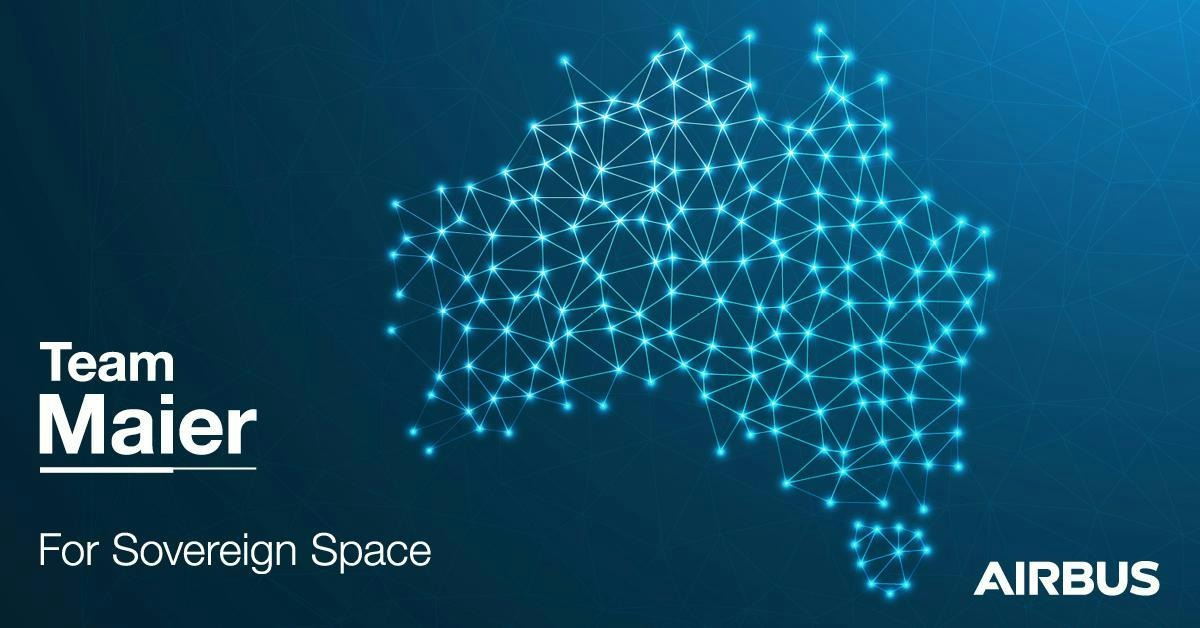 Team
Maier

For Sovereign Space

AIRBUS